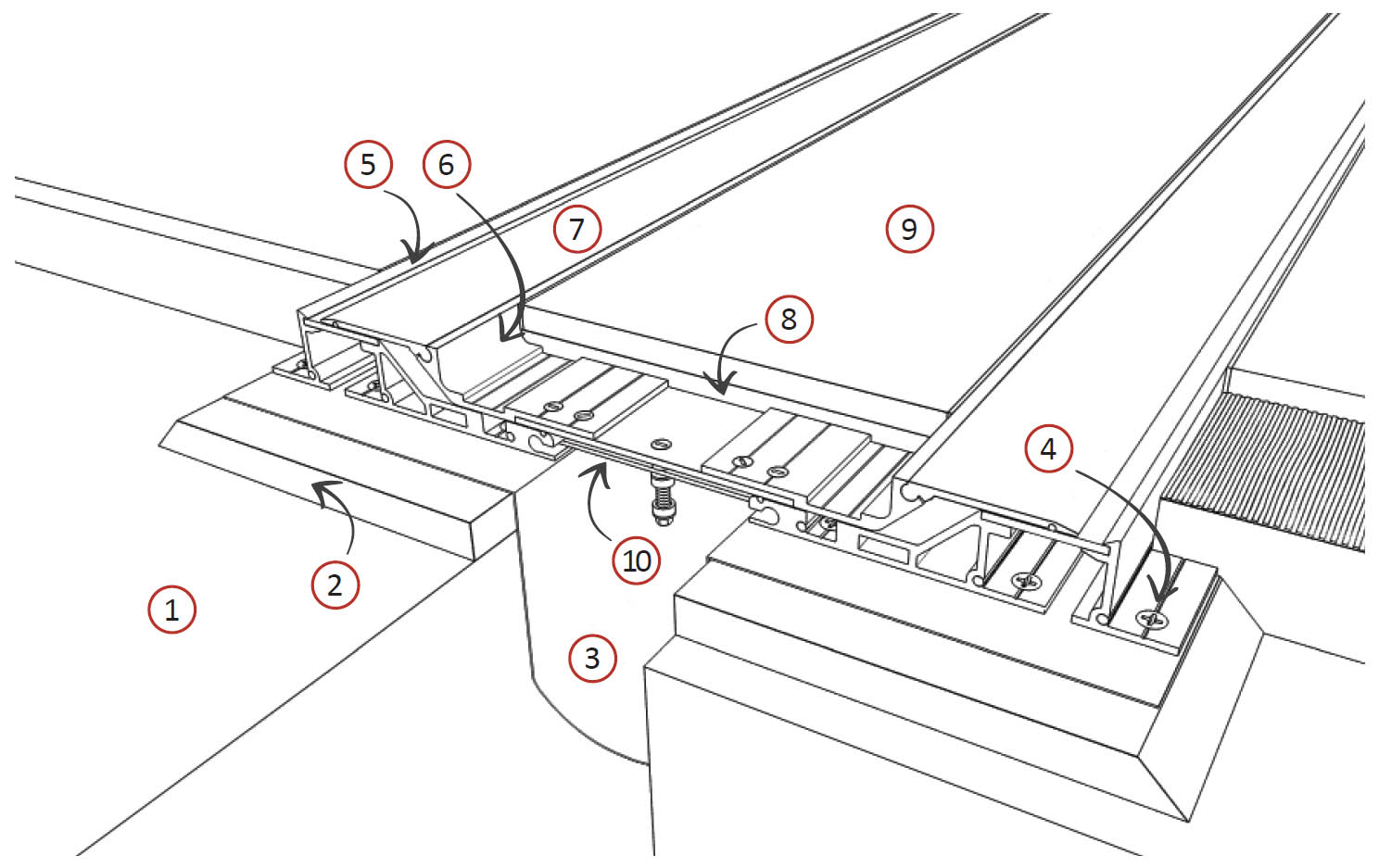 5
6
7
9
8
4
2
10
1
3